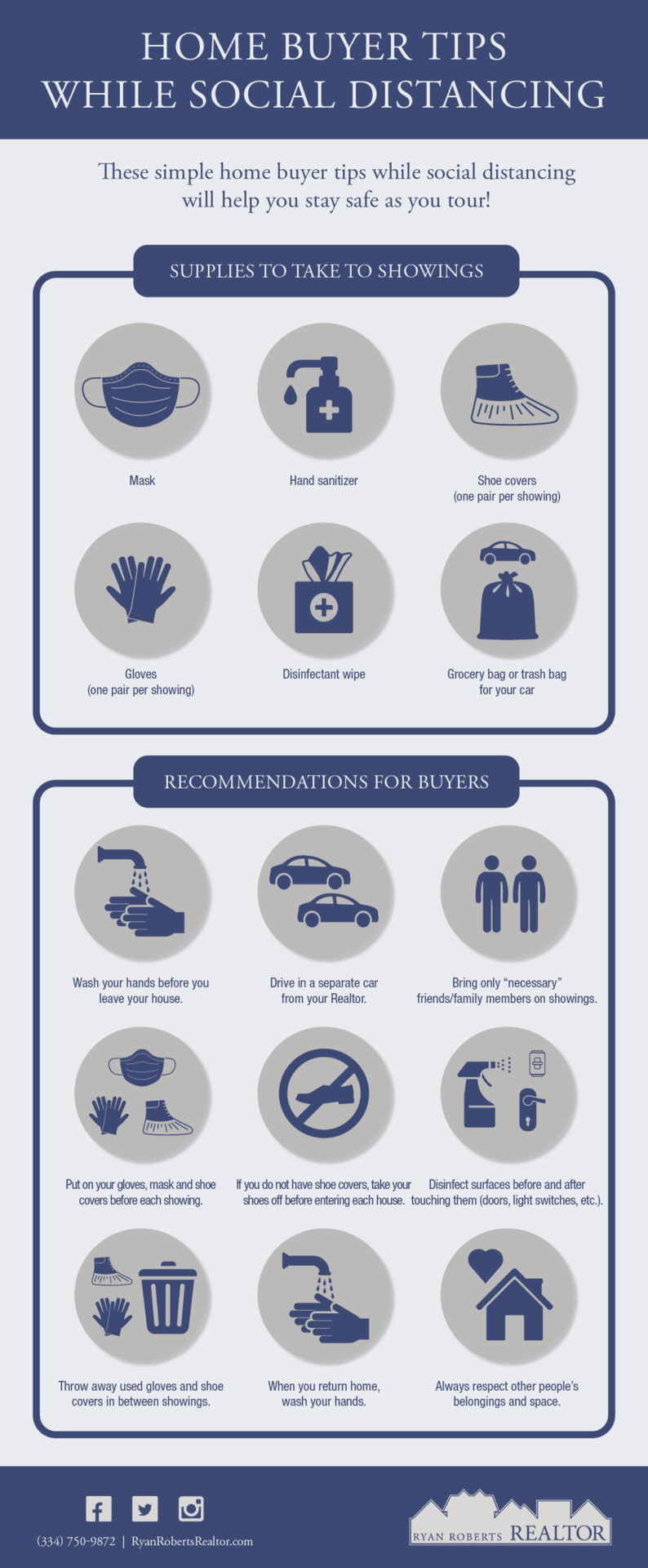 HOME BUYER TIPS WHILE SOCIAL DISTANCING

These simple home buyer tips while social distancing will help you stay safe as you tour!

SUPPLIES TO TAKE TO SHOWINGS

Mask

Hand sanitizer

Shoe covers (one pair per showing)

Gloves (one pair per showing)

Disinfectant wipe

Grocery bag or trash bag for your car

RECOMMENDATIONS FOR BUYERS

Wash your hands before you leave your house.

Drive in a separate car from your Realtor.

Bring only "necessary" friends/family members on showings.

Put on your gloves, mask and shoe covers before each showing.

If you do not have shoe covers, take your shoes off before entering each house.

Disinfect surfaces before and after touching them (doors, light switches, etc.).

Throw away used gloves and shoe covers in between showings.

When you return home, wash your hands.

Always respect other people's belongings and space.

(334) 750-9872 | RyanRobertsRealtor.com

RYAN ROBERTS REALTOR