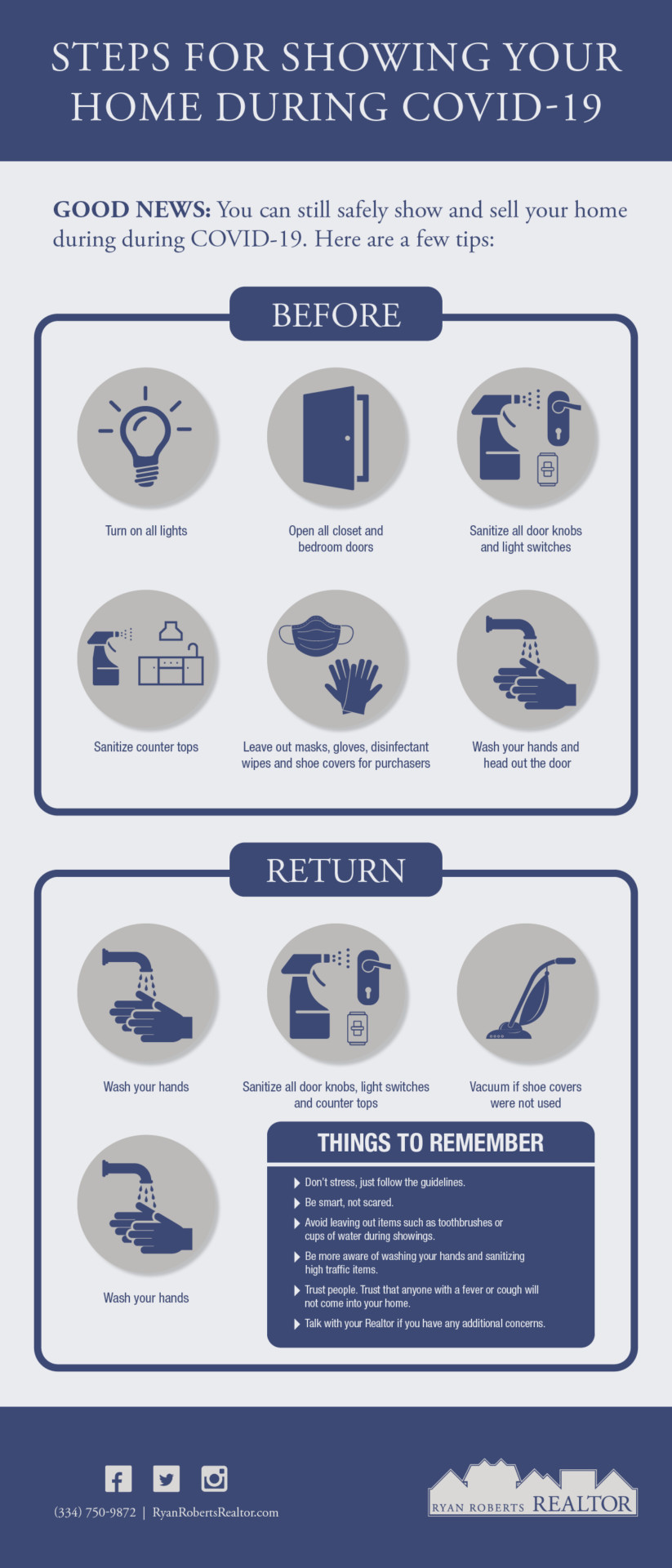 STEPS FOR SHOWING YOUR HOME DURING COVID-19

GOOD NEWS: You can still safely show and sell your home during during COVID-19. Here are a few tips:

BEFORE

Turn on all lights

Open all closet and bedroom doors

Sanitize all door knobs and light switches

Sanitize counter tops

Leave out masks, gloves, disinfectant wipes and shoe covers for purchasers

Wash your hands and head out the door

RETURN

Wash your hands

Sanitize all door knobs, light switches and counter tops

Vacuum if shoe covers were not used

Wash your hands

THINGS TO REMEMBER

Don't stress, just follow the guidelines.

Be smart, not scared.

Avoid leaving out items such as toothbrushes or cups of water during showings.

Be more aware of washing your hands and sanitizing high traffic items.

Trust people. Trust that anyone with a fever or cough will not come into your home.

Talk with your Realtor if you have any additional concerns.

(334) 750-9872 | RyanRobertsRealtor.com

RYAN ROBERTS REALTOR